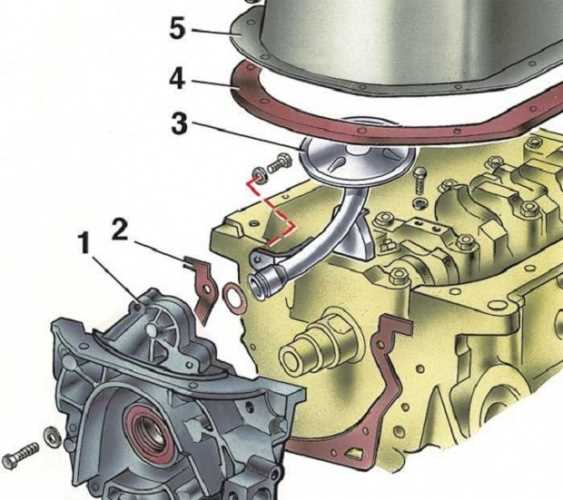 5
4
3
2
1